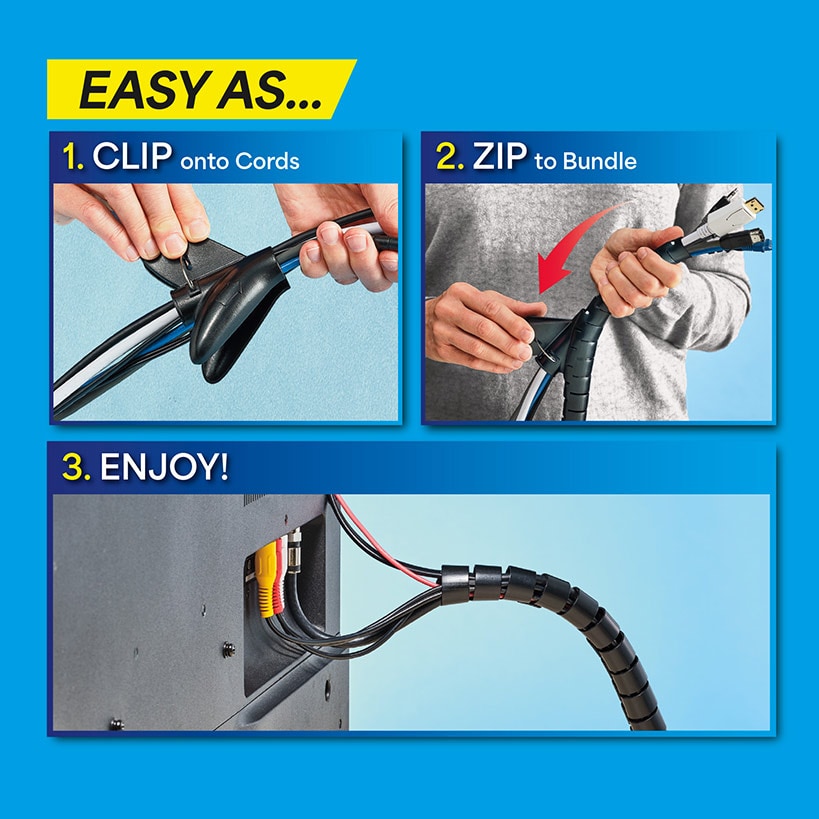 EASY AS...

1. CLIP onto Cords

2. ZIP to Bundle

3. ENJOY!