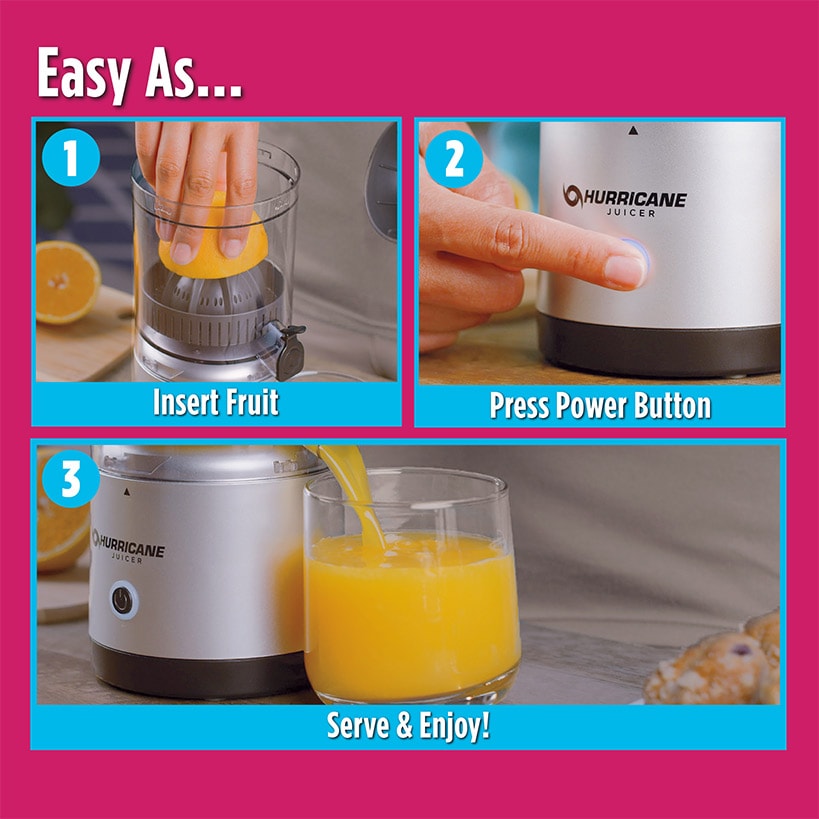 Easy As...

1

Insert Fruit

2

HURRICANE
JUICER

Press Power Button

3

HURRICANE
JUICER

Serve & Enjoy!