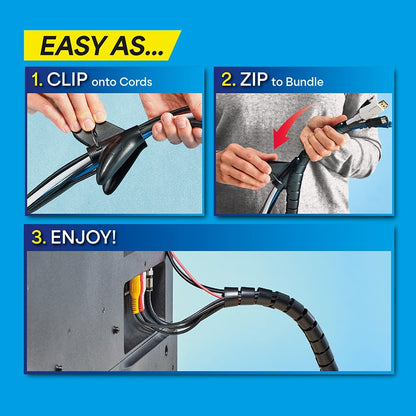 EASY AS...

1. CLIP onto Cords

2. ZIP to Bundle

3. ENJOY!